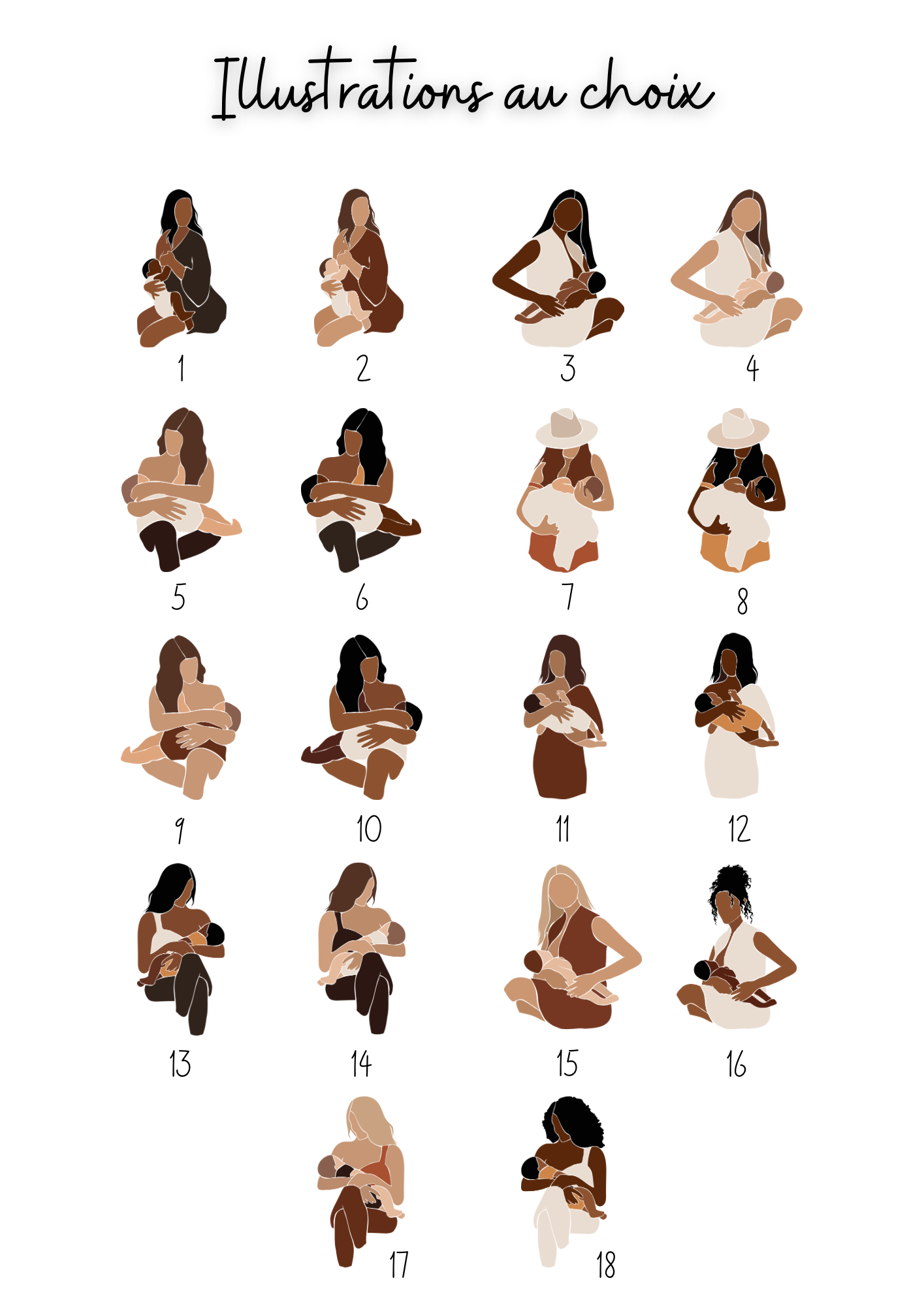 Illustrations au choix

1 2 3 4

5 6 7 8

9 10 11 12

13 14 15 16

17 18